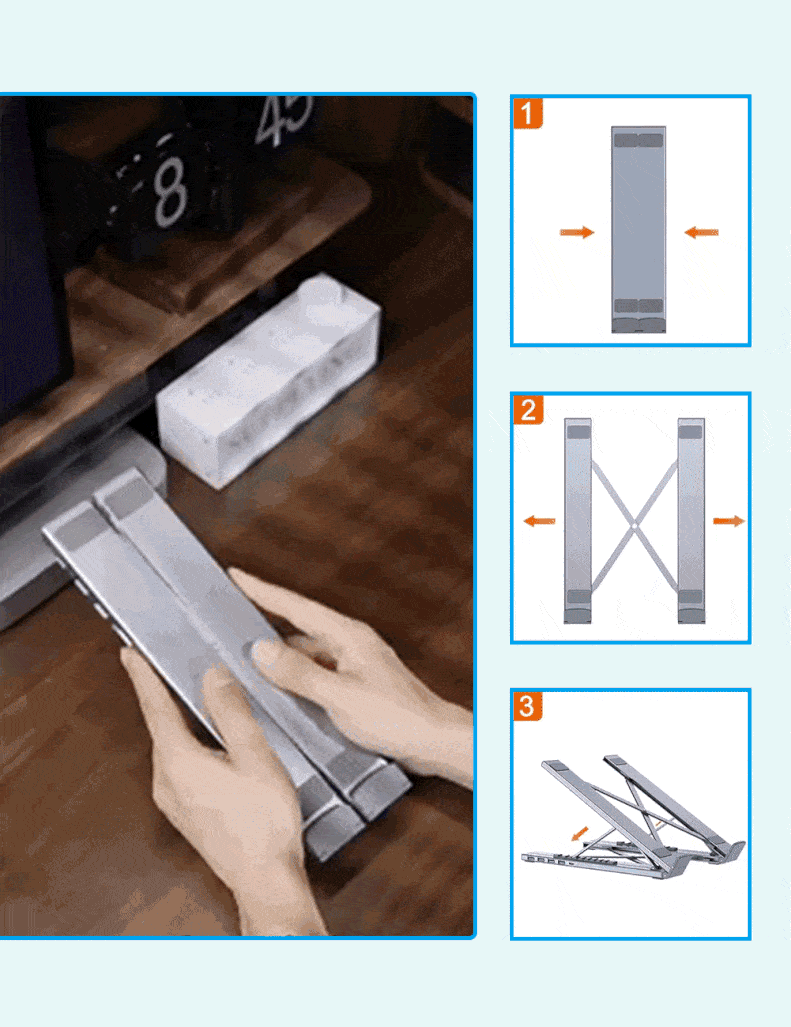 45
8
1
2
3