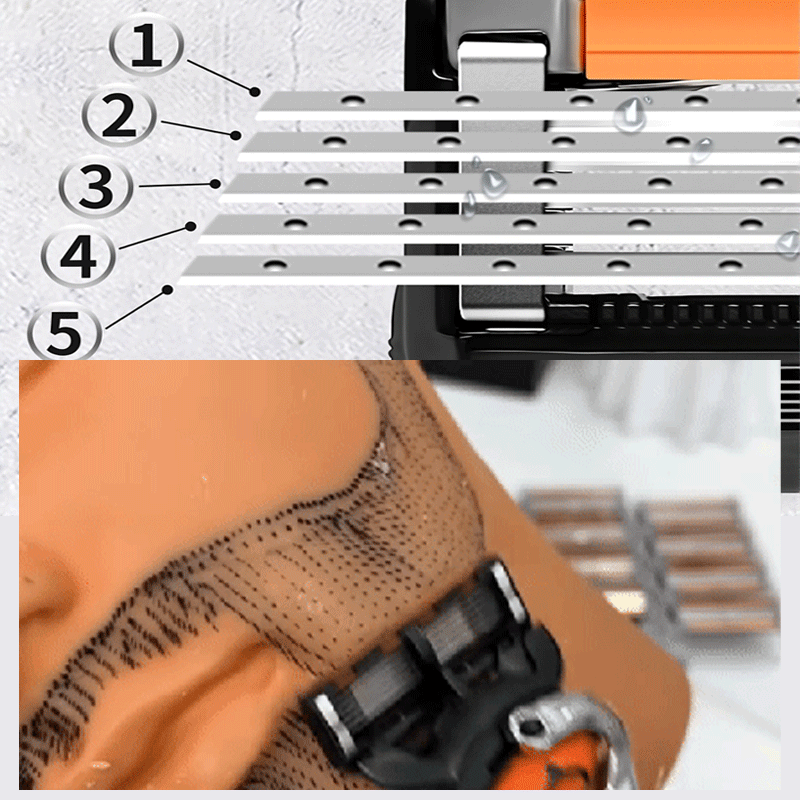 1
2
3
4
5